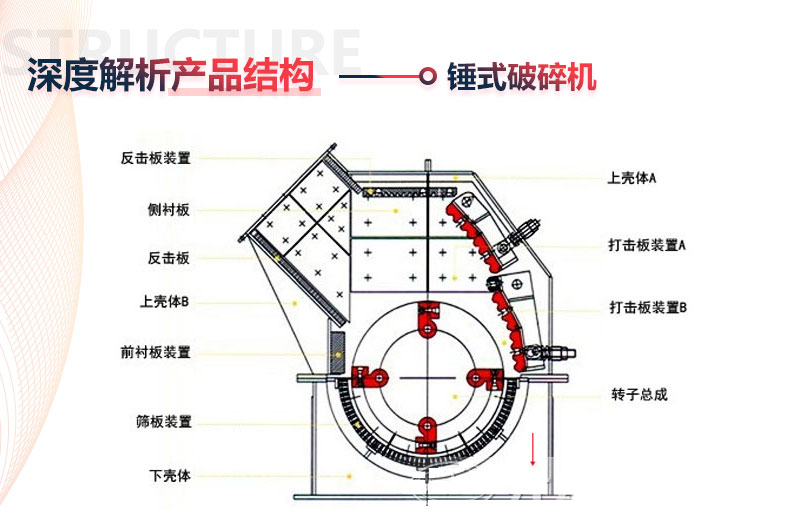 STRUCTURE

深度解析产品结构

锤式破碎机

反击板装置

侧衬板

反击板

上壳体B

前衬板装置

筛板装置

下壳体

上壳体A

打击板装置A

打击板装置B

转子总成